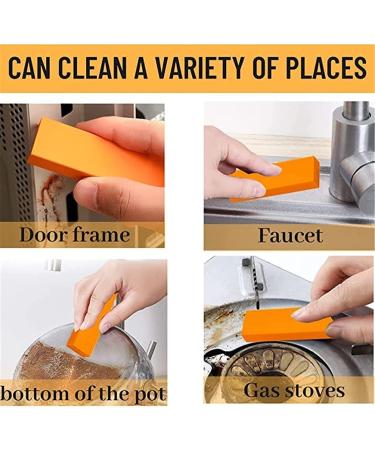 CAN CLEAN A VARIETY OF PLACES

Door frame

Faucet

bottom of the pot

Gas stoves