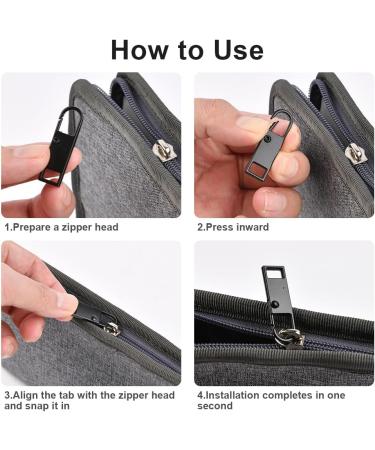 How to Use

1.Prepare a zipper head

2.Press inward

3.Align the tab with the zipper head and snap it in

4.Installation completes in one second