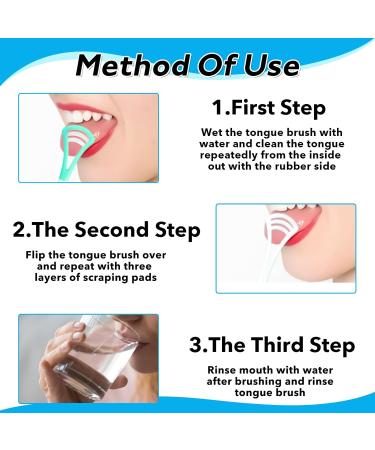 Method Of Use

1.First Step

Wet the tongue brush with water and clean the tongue repeatedly from the inside out with the rubber side

2.The Second Step

Flip the tongue brush over and repeat with three layers of scraping pads

3.The Third Step

Rinse mouth with water after brushing and rinse tongue brush