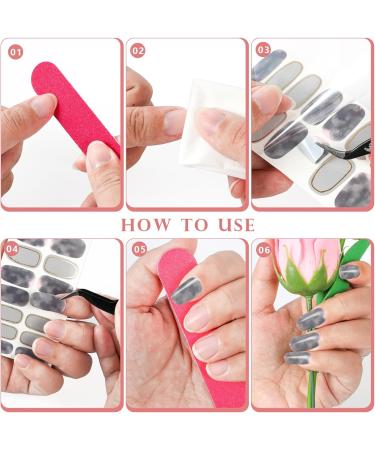 01

02

03

HOW TO USE

04

05

06