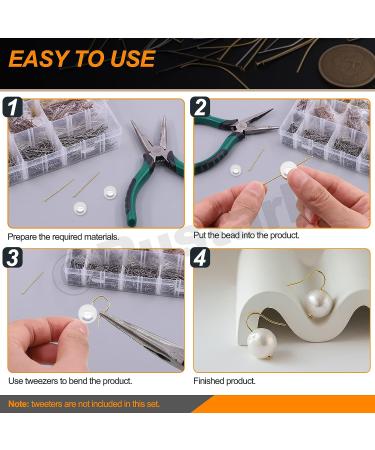 EASY TO USE

1

Prepare the required materials.

2

Put the bead into the product.

3

Use tweezers to bend the product.

4

Finished product.

Note: tweeters are not included in this set.