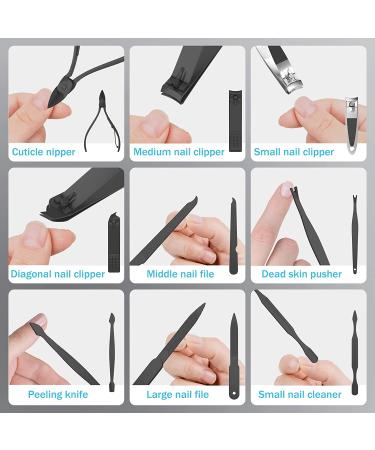 Cuticle nipper

Medium nail clipper

Small nail clipper

Diagonal nail clipper

Middle nail file

Dead skin pusher

Peeling knife

Large nail file

Small nail cleaner