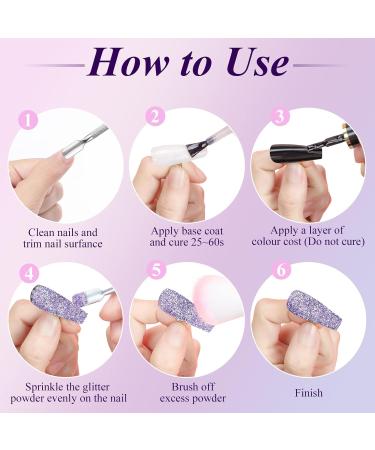 How to Use

1

Clean nails and trim nail surfance

2

Apply base coat and cure 25~60s

3

Apply a layer of colour cost (Do not cure)

4

Sprinkle the glitter powder evenly on the nail

5

Brush off excess powder

6

Finish