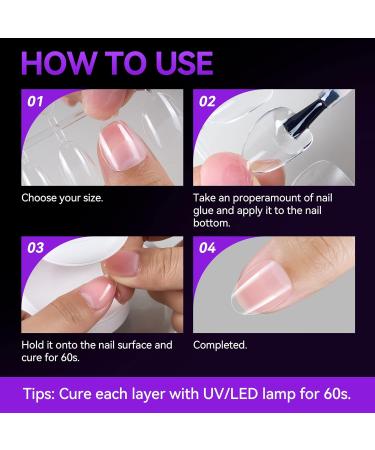 HOW TO USE

01

Choose your size.

02

Take an properamount of nail glue and apply it to the nail bottom.

03

Hold it onto the nail surface and cure for 60s.

04

Completed.

Tips: Cure each layer with UV/LED lamp for 60s.