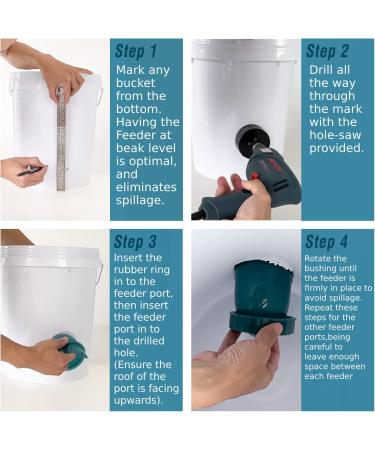 Step 1
Mark any bucket from the bottom. Having the Feeder at beak level is optimal, and eliminates spillage.

Step 2
Drill all the way through the mark with the hole-saw provided.

Step 3
Insert the rubber ring in to the feeder port, then insert the feeder port in to the drilled hole. (Ensure the roof of the port is facing upwards).

Step 4
Rotate the bushing until the feeder is firmly in place to avoid spillage. Repeat these steps for the other feeder ports,being careful to leave enough space between each feeder