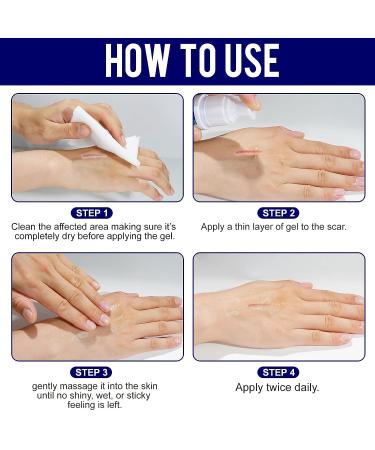 HOW TO USE

STEP 1
Clean the affected area making sure it's completely dry before applying the gel.

STEP 2
Apply a thin layer of gel to the scar.

STEP 3
gently massage it into the skin until no shiny, wet, or sticky feeling is left.

STEP 4
Apply twice daily.