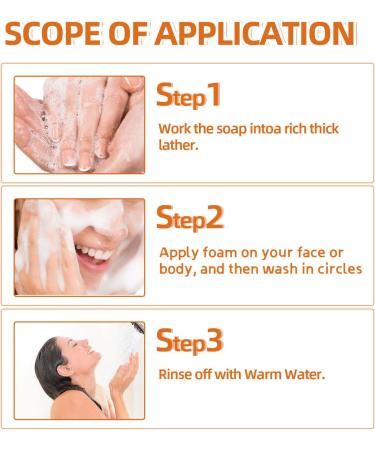 SCOPE OF APPLICATION

Step1

Work the soap intoa rich thick lather.

Step2

Apply foam on your face or body, and then wash in circles

Step3

Rinse off with Warm Water.