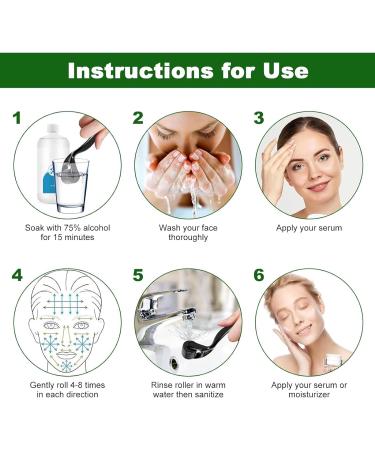 Instructions for Use

1

Soak with 75% alcohol for 15 minutes

2

Wash your face thoroughly

3

Apply your serum

4

Gently roll 4-8 times in each direction

5

Rinse roller in warm water then sanitize

6

Apply your serum or moisturizer