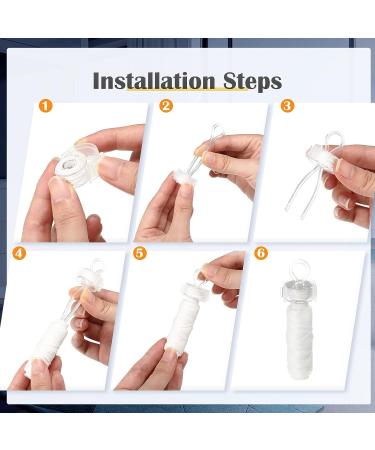 Installation Steps

1

2

3

4

5

6