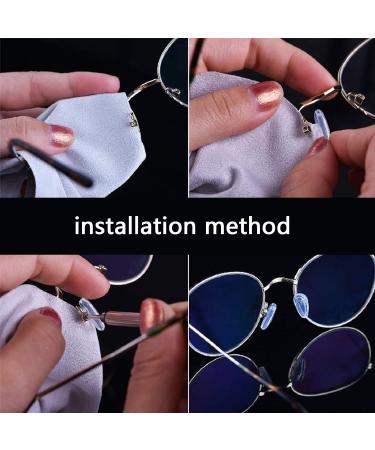 installation method