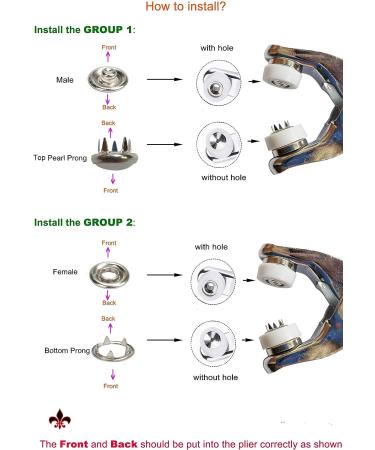 How to install?

Install the GROUP 1:

Front

Male

Back

with hole

Back

Top Pearl Prong

Front

without hole

Install the GROUP 2:

Front

Female

Back

with hole

Back

Bottom Prong

Front

without hole

The Front and Back should be put into the plier correctly as shown