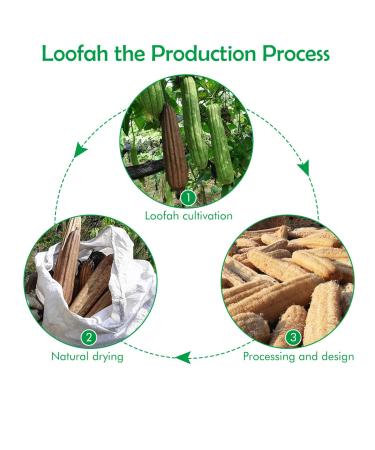 Loofah the Production Process

1
Loofah cultivation

2
Natural drying

3
Processing and design