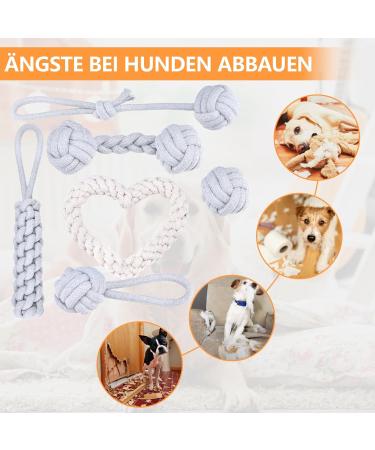 ÄNGSTE BEI HUNDEN ABBAUEN