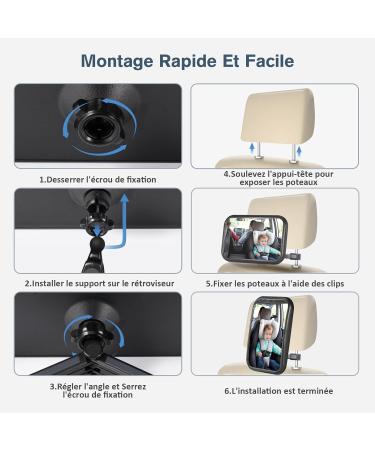 Montage Rapide Et Facile

1.Desserrer l'écrou de fixation

2.Installer le support sur le rétroviseur

3.Régler l'angle et Serrez l'écrou de fixation

4.Soulevez l'appui-tête pour exposer les poteaux

5.Fixer les poteaux à l'aide des clips

6.L'installation est terminée