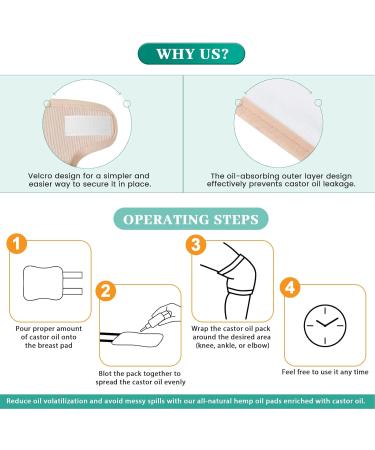 WHY US?

Velcro design for a simpler and easier way to secure it in place.

The oil-absorbing outer layer design effectively prevents castor oil leakage.

OPERATING STEPS

1
Pour proper amount of castor oil onto the breast pad

2
Blot the pack together to spread the castor oil evenly

3
Wrap the castor oil pack around the desired area (knee, ankle, or elbow)

4
Feel free to use it any time

Reduce oil volatilization and avoid messy spills with our all-natural hemp oil pads enriched with castor oil.