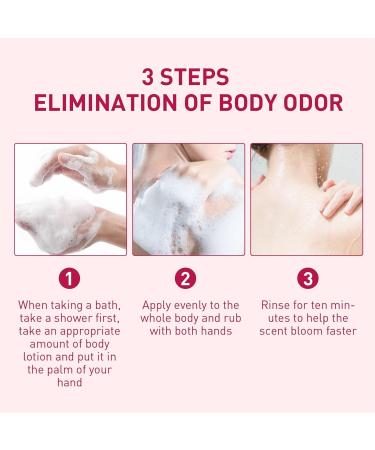 3 STEPS
ELIMINATION OF BODY ODOR

1

When taking a bath, take a shower first, take an appropriate amount of body lotion and put it in the palm of your hand

2

Apply evenly to the whole body and rub with both hands

3

Rinse for ten minutes to help the scent bloom faster