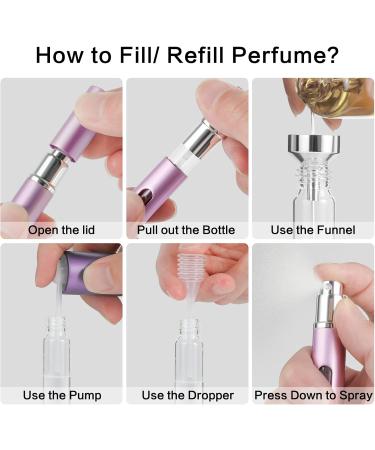 How to Fill/ Refill Perfume?

Open the lid

Pull out the Bottle

Use the Funnel

Use the Pump

Use the Dropper

Press Down to Spray