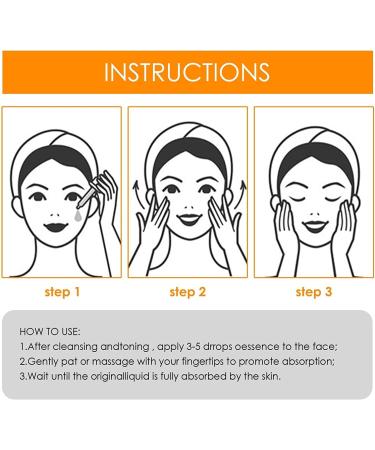 INSTRUCTIONS

step 1

step 2

step 3

HOW TO USE:
1.After cleansing andtoning , apply 3-5 drrops oessence to the face;
2.Gently pat or massage with your fingertips to promote absorption;
3.Wait until the originalliquid is fully absorbed by the skin.