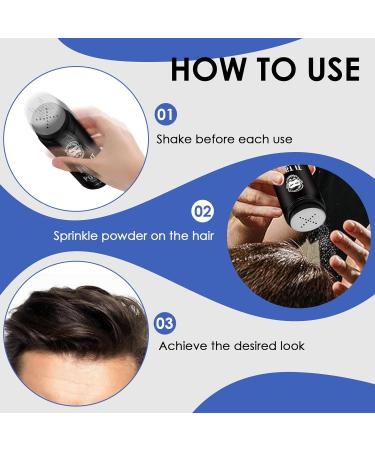 HOW TO USE

01

Shake before each use

02

Sprinkle powder on the hair

03

Achieve the desired look