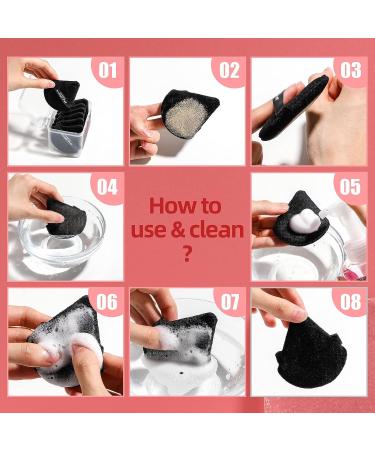 01

02

03

04

How to use & clean ?

05

06

07

08