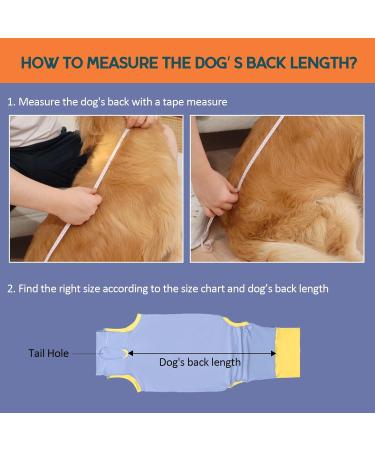 HOW TO MEASURE THE DOG' S BACK LENGTH?

1. Measure the dog's back with a tape measure

2. Find the right size according to the size chart and dog's back length

Tail Hole

Dog's back length