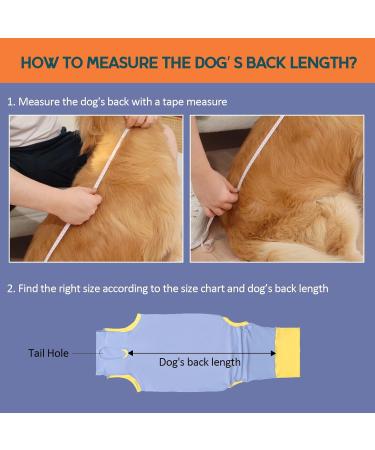 HOW TO MEASURE THE DOG' S BACK LENGTH?

1. Measure the dog's back with a tape measure

2. Find the right size according to the size chart and dog's back length

Tail Hole

Dog's back length