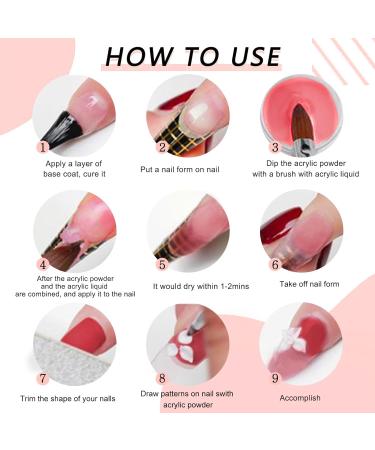 HOW TO USE

1
Apply a layer of base coat, cure it

2
Put a nail form on nail

3
Dip the acrylic powder with a brush with acrylic liquid

4
After the acrylic powder and the acrylic liquid are combined, and apply it to the nail

5
It would dry within 1-2mins

6
Take off nail form

7
Trim the shape of your nails

8
Draw patterns on nail swith acrylic powder

9
Accomplish