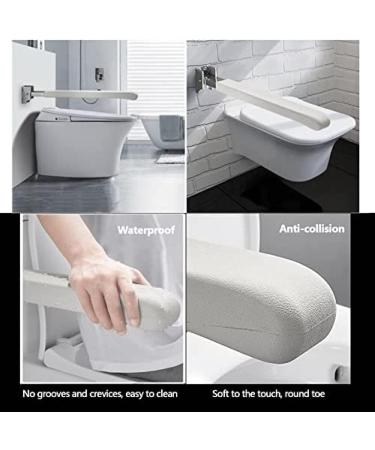 Waterproof

No grooves and crevices, easy to clean

Anti-collision

Soft to the touch, round toe