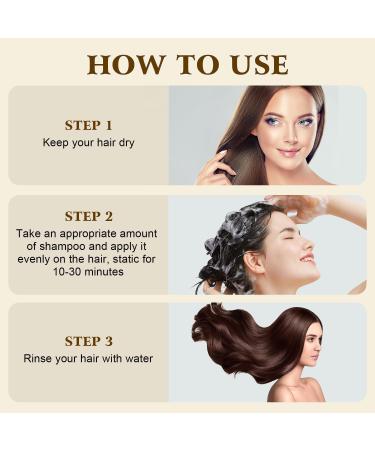 HOW TO USE

STEP 1
Keep your hair dry

STEP 2
Take an appropriate amount of shampoo and apply it evenly on the hair, static for 10-30 minutes

STEP 3
Rinse your hair with water