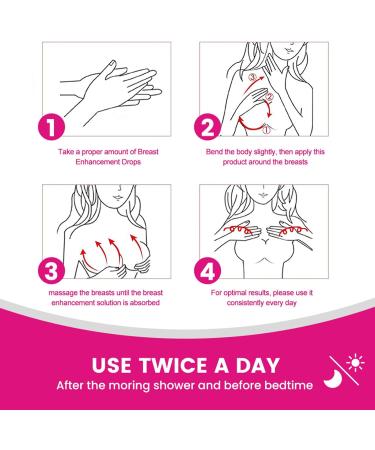 1

Take a proper amount of Breast Enhancement Drops

③
②
①
2

Bend the body slightly, then apply this product around the breasts

3

massage the breasts until the breast enhancement solution is absorbed

4

For optimal results, please use it consistently every day

USE TWICE A DAY

After the moring shower and before bedtime