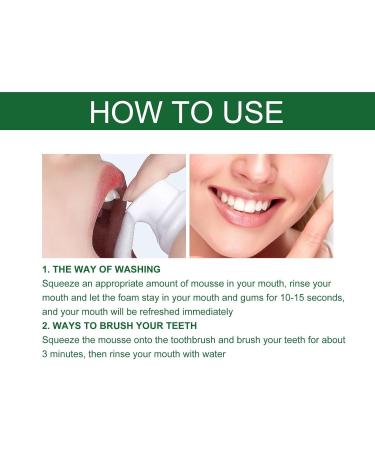 HOW TO USE

1. THE WAY OF WASHING
Squeeze an appropriate amount of mousse in your mouth, rinse your mouth and let the foam stay in your mouth and gums for 10-15 seconds, and your mouth will be refreshed immediately

2. WAYS TO BRUSH YOUR TEETH
Squeeze the mousse onto the toothbrush and brush your teeth for about 3 minutes, then rinse your mouth with water