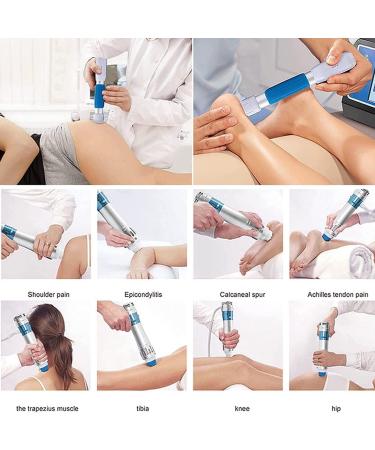 Shoulder pain

Epicondylitis

Calcaneal spur

Achilles tendon pain

the trapezius muscle

tibia

knee

hip