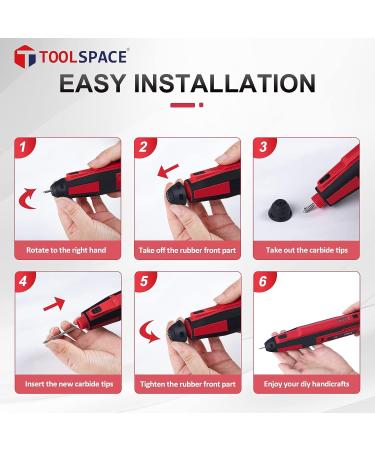 TOOLSPACE

EASY INSTALLATION

1
Rotate to the right hand

2
Take off the rubber front part

3
Take out the carbide tips

4
Insert the new carbide tips

5
Tighten the rubber front part

6
Enjoy your diy handicrafts