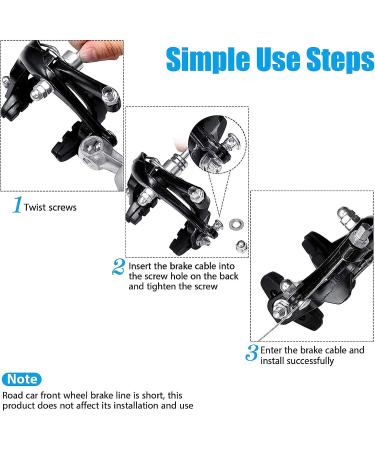 Simple Use Steps

1 Twist screws

2 Insert the brake cable into the screw hole on the back and tighten the screw

3 Enter the brake cable and install successfully

Note

Road car front wheel brake line is short, this product does not affect its installation and use