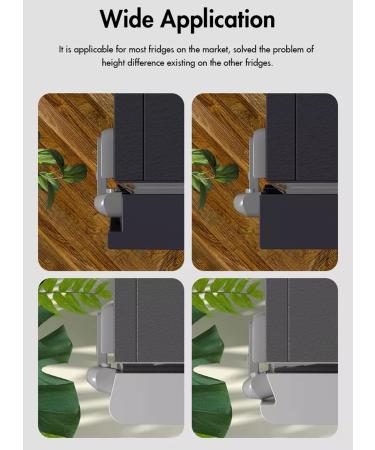 Wide Application

It is applicable for most fridges on the market, solved the problem of height difference existing on the other fridges.