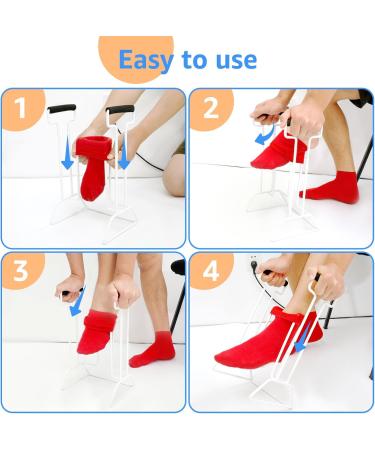 Easy to use

1

2

3

4