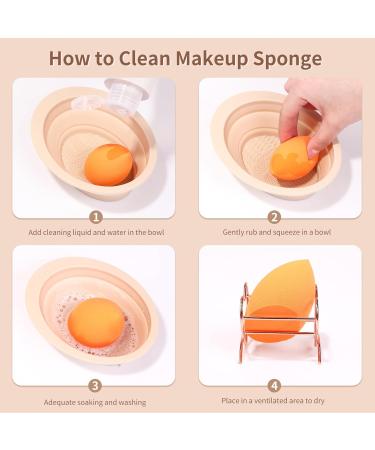 How to Clean Makeup Sponge

1

Add cleaning liquid and water in the bowl

2

Gently rub and squeeze in a bowl

3

Adequate soaking and washing

4

Place in a ventilated area to dry