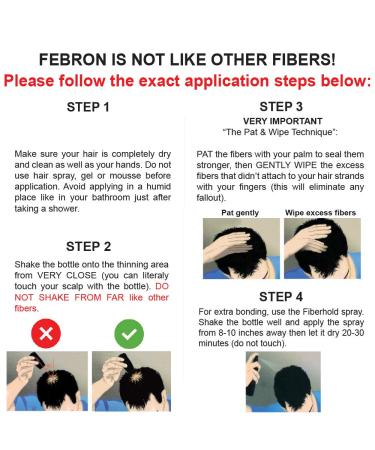 FEBRON IS NOT LIKE OTHER FIBERS!
Please follow the exact application steps below:

STEP 1

Make sure your hair is completely dry and clean as well as your hands. Do not use hair spray, gel or mousse before application. Avoid applying in a humid place like in your bathroom just after taking a shower.

STEP 2

Shake the bottle onto the thinning area from VERY CLOSE (you can literaly touch your scalp with the bottle). DO NOT SHAKE FROM FAR like other fibers.

STEP 3
VERY IMPORTANT
"The Pat & Wipe Technique":

PAT the fibers with your palm to seal them stronger, then GENTLY WIPE the excess fibers that didn't attach to your hair strands with your fingers (this will eliminate any fallout).

Pat gently

Wipe excess fibers

STEP 4

For extra bonding, use the Fiberhold spray. Shake the bottle well and apply the spray from 8-10 inches away then let it dry 20-30 minutes (do not touch).