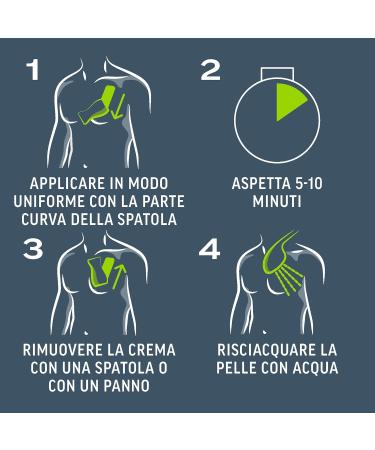 1

APPLICARE IN MODO UNIFORME CON LA PARTE CURVA DELLA SPATOLA

2

ASPETTA 5-10 MINUTI

3

RIMUOVERE LA CREMA CON UNA SPATOLA O CON UN PANNO

4

RISCIACQUARE LA PELLE CON ACQUA