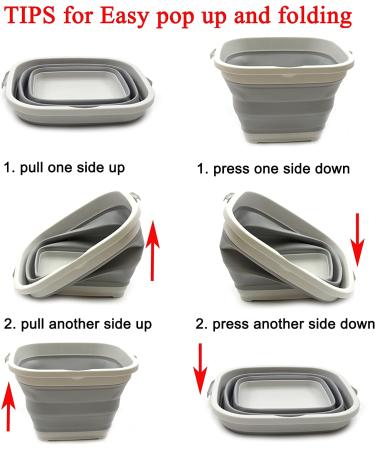 TIPS for Easy pop up and folding

1. pull one side up

2. pull another side up

1. press one side down

2. press another side down