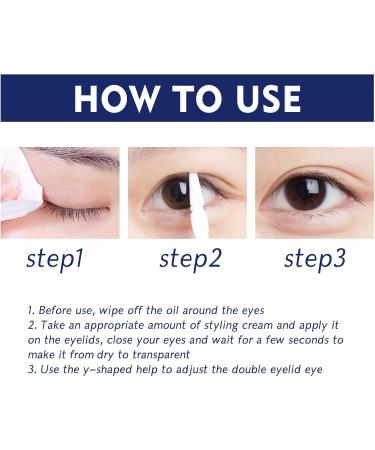 HOW TO USE

step1

step2

step3

1. Before use, wipe off the oil around the eyes
2. Take an appropriate amount of styling cream and apply it on the eyelids, close your eyes and wait for a few seconds to make it from dry to transparent
3. Use the y-shaped help to adjust the double eyelid eye