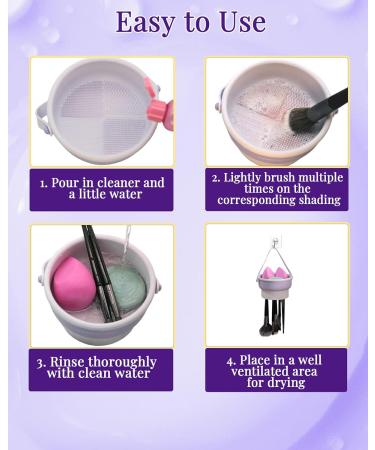 Easy to Use

1. Pour in cleaner and a little water

2. Lightly brush multiple times on the corresponding shading

3. Rinse thoroughly with clean water

4. Place in a well ventilated area for drying