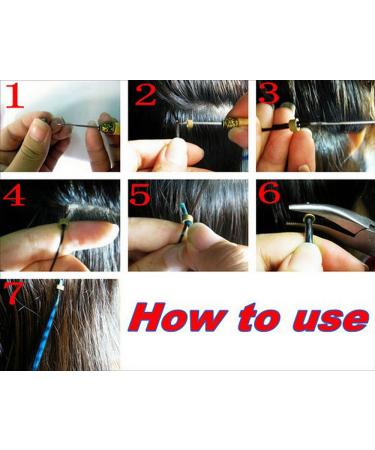 1

2

3

4

5

6

7

How to use