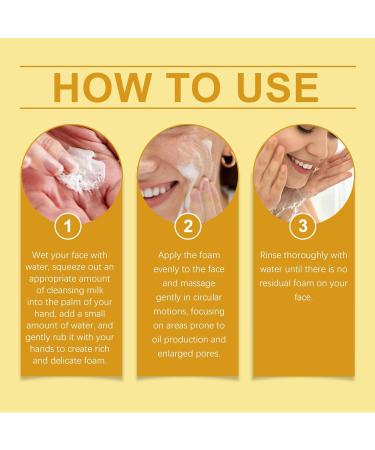 HOW TO USE

1

Wet your face with water, squeeze out an appropriate amount of cleansing milk into the palm of your hand, add a small amount of water, and gently rub it with your hands to create rich and delicate foam.

2

Apply the foam evenly to the face and massage gently in circular motions, focusing on areas prone to oil production and enlarged pores.

3

Rinse thoroughly with water until there is no residual foam on your face.