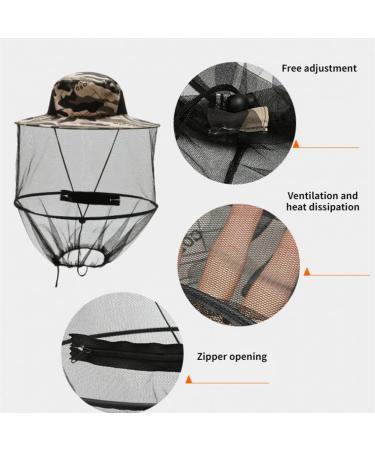 Free adjustment

Ventilation and heat dissipation

Zipper opening