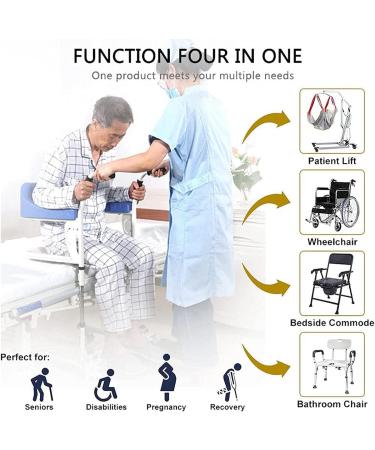 FUNCTION FOUR IN ONE

One product meets your multiple needs

Patient Lift

Wheelchair

Bedside Commode

Bathroom Chair

Perfect for:

Seniors

Disabilities

Pregnancy

Recovery