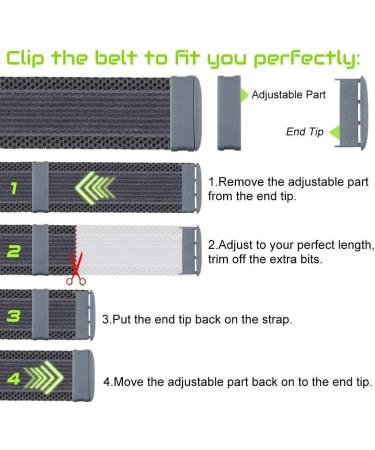 Clip the belt to fit you perfectly:

Adjustable Part

End Tip

1

1.Remove the adjustable part from the end tip.

2

2.Adjust to your perfect length, trim off the extra bits.

3

3.Put the end tip back on the strap.

4

4.Move the adjustable part back on to the end tip.