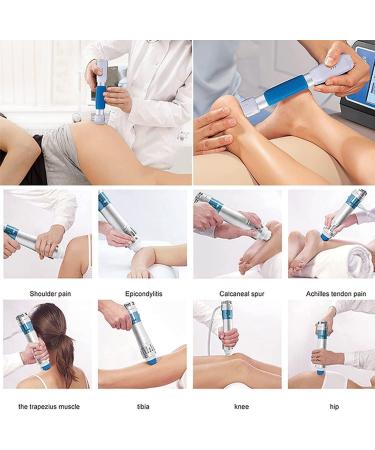 Shoulder pain

Epicondylitis

Calcaneal spur

Achilles tendon pain

the trapezius muscle

tibia

knee

hip