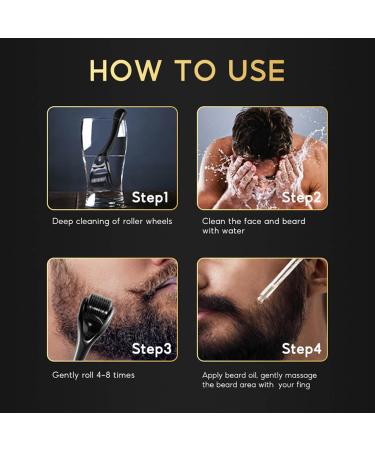 HOW TO USE

Step1

Deep cleaning of roller wheels

Step2

Clean the face and beard with water

Step3

Gently roll 4-8 times

Step4

Apply beard oil, gently massage the beard area with your fing