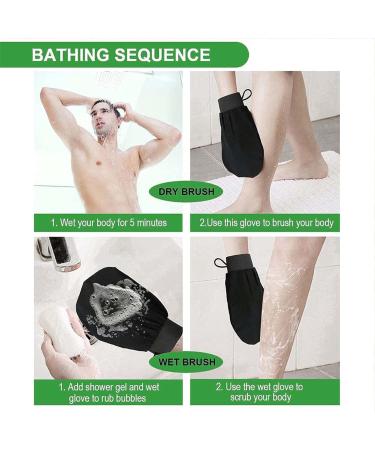 BATHING SEQUENCE

DRY BRUSH

1. Wet your body for 5 minutes

2.Use this glove to brush your body

WET BRUSH

1. Add shower gel and wet glove to rub bubbles

2. Use the wet glove to scrub your body